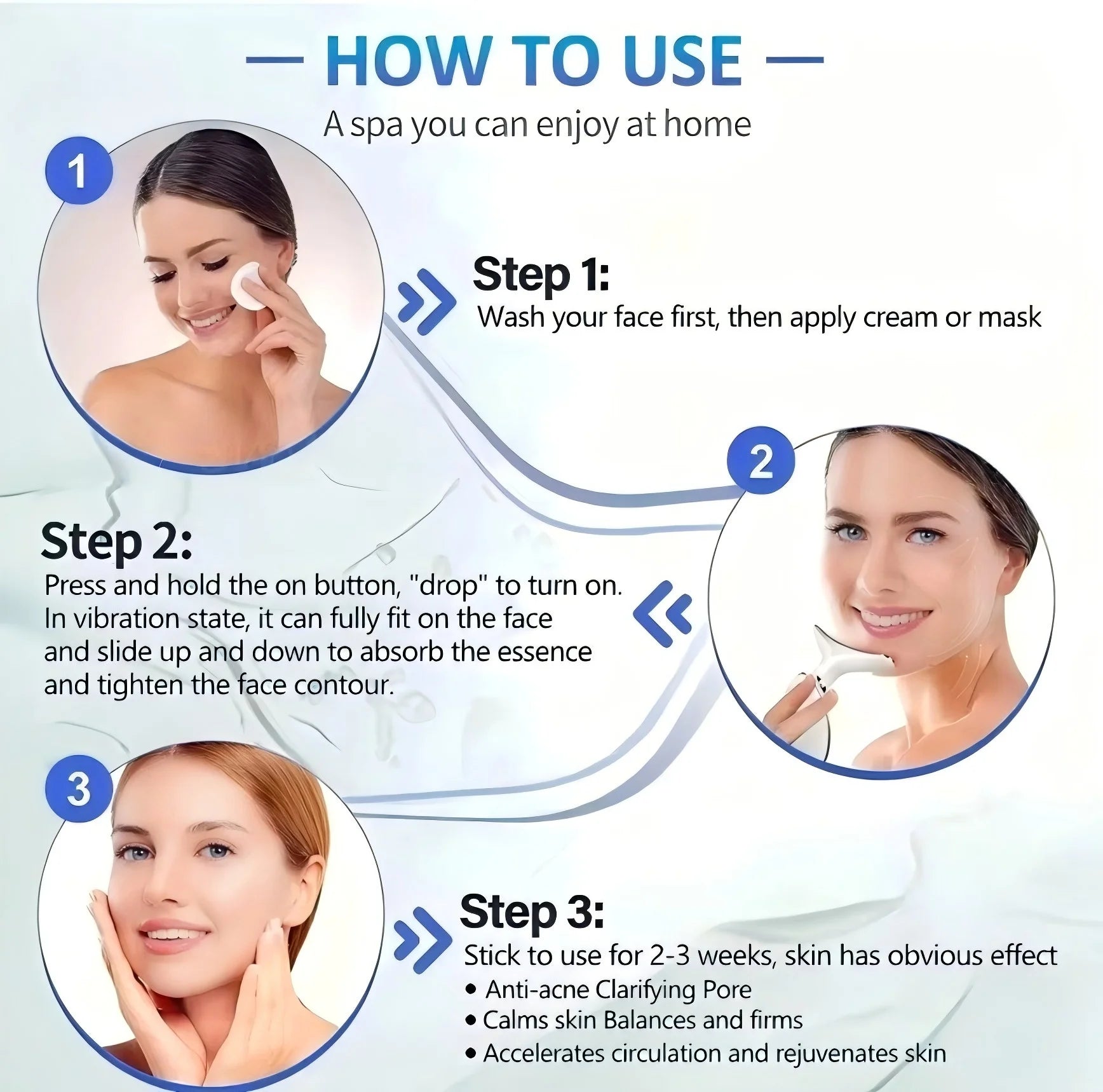 — HOW TO USE —

A spa you can enjoy at home

1

Step 1:
Wash your face first, then apply cream or mask

2

Step 2:
Press and hold the on button, "drop" to turn on. In vibration state, it can fully fit on the face and slide up and down to absorb the essence and tighten the face contour.

3

Step 3:
Stick to use for 2-3 weeks, skin has obvious effect
• Anti-acne Clarifying Pore
• Calms skin Balances and firms
• Accelerates circulation and rejuvenates skin